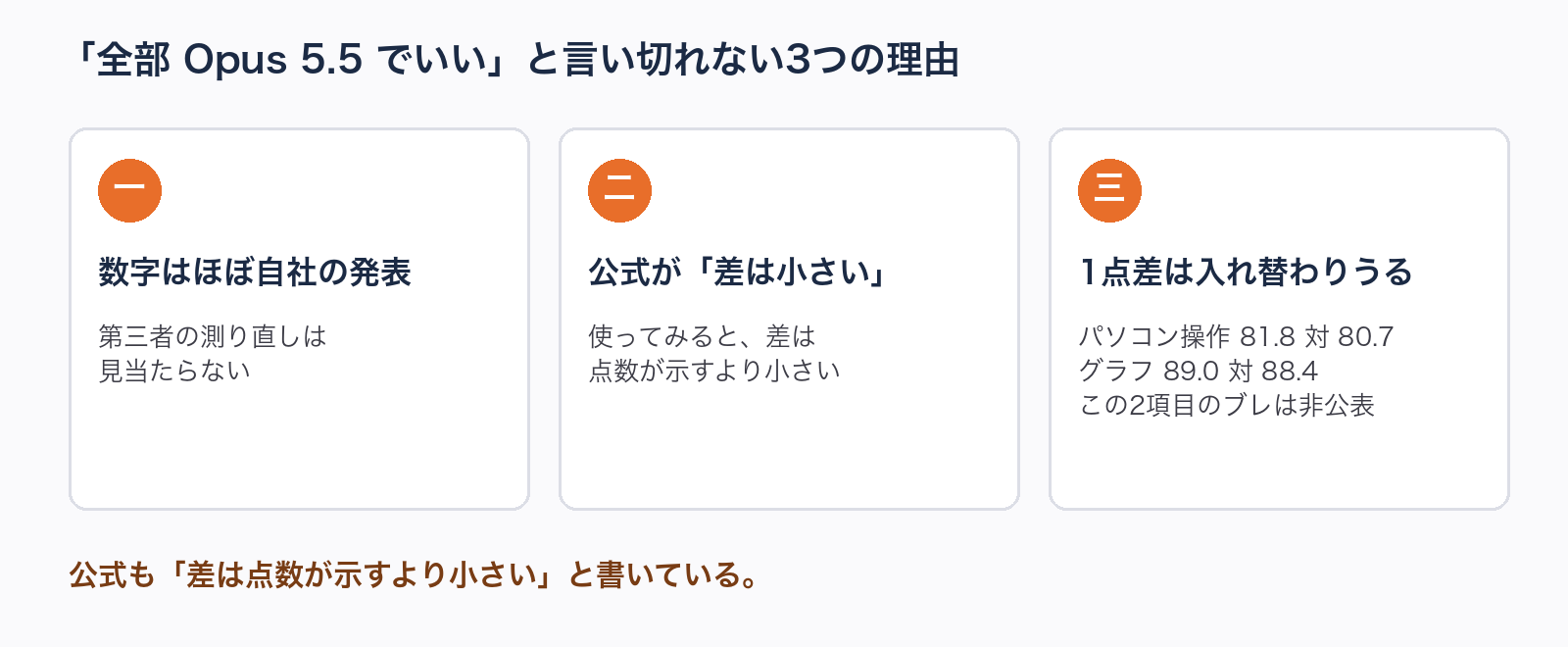 「全部 Opus 5.5 でいい」と言い切れない3つの理由

一

数字はほぼ自社の発表

第三者の測り直しは
見当たらない

二

公式が「差は小さい」

使ってみると、差は
点数が示すより小さい

三

1点差は入れ替わりうる

パソコン操作 81.8 対 80.7
グラフ 89.0 対 88.4
この2項目のブレは非公表

公式も「差は点数が示すより小さい」と書いている。